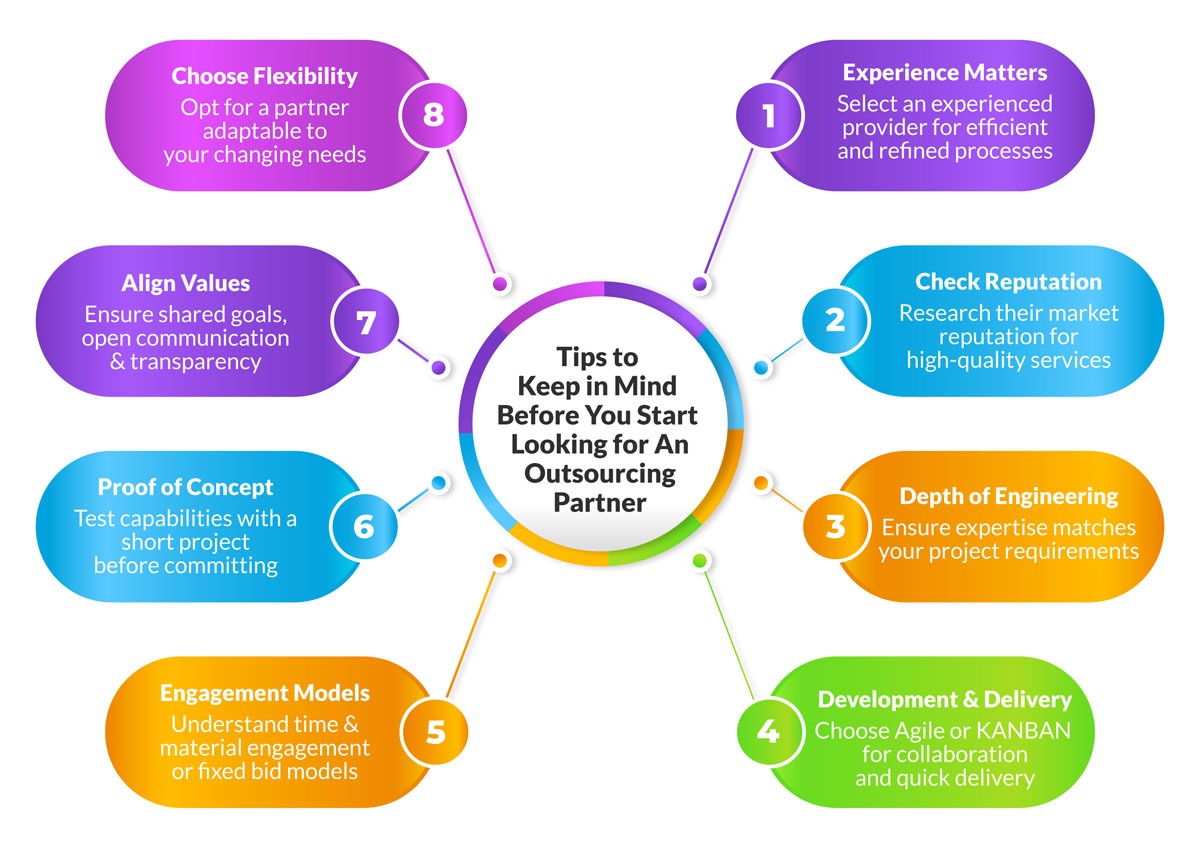 Tips to Keep in Mind Before You Start Looking for An Outsourcing Partner

1
Experience Matters
Select an experienced provider for efficient and refined processes

2
Check Reputation
Research their market reputation for high-quality services

3
Depth of Engineering
Ensure expertise matches your project requirements

4
Development & Delivery
Choose Agile or KANBAN for collaboration and quick delivery

5
Engagement Models
Understand time & material engagement or fixed bid models

6
Proof of Concept
Test capabilities with a short project before committing

7
Align Values
Ensure shared goals, open communication & transparency

8
Choose Flexibility
Opt for a partner adaptable to your changing needs