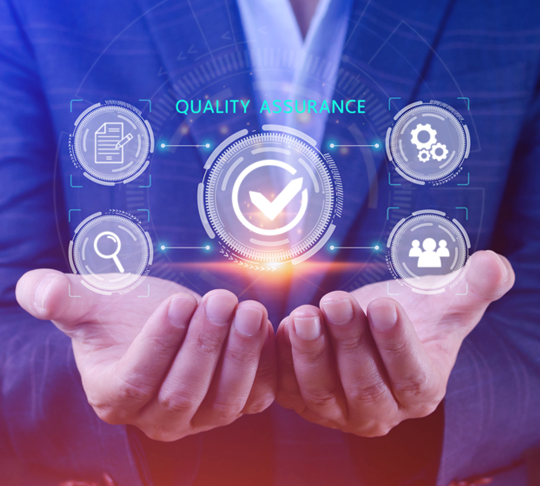 QUALITY ASSURANCE